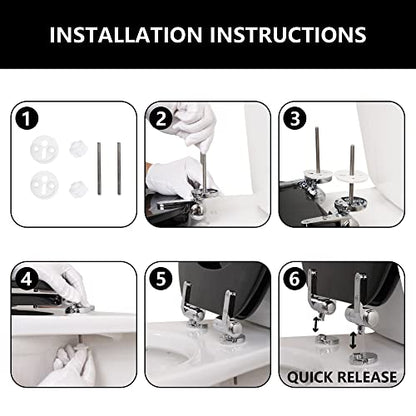 INSTALLATION INSTRUCTIONS

1

2

3

4

5

6

QUICK RELEASE