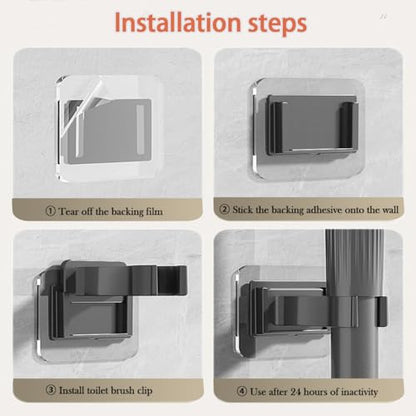 Installation steps

① Tear off the backing film

② Stick the backing adhesive onto the wall

③ Install toilet brush clip

④ Use after 24 hours of inactivity