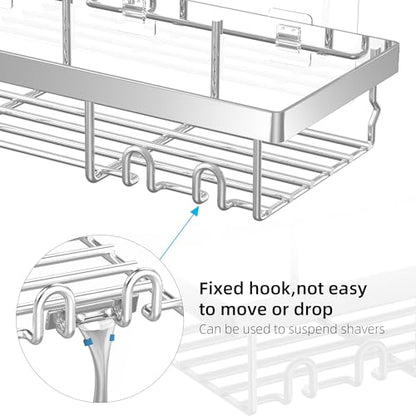 Fixed hook,not easy to move or drop

Can be used to suspend shavers