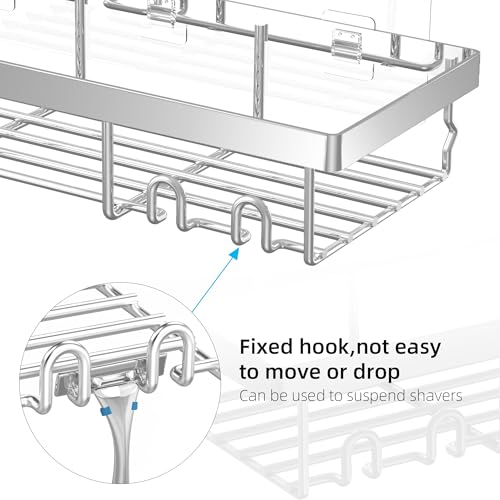 Fixed hook,not easy to move or drop

Can be used to suspend shavers