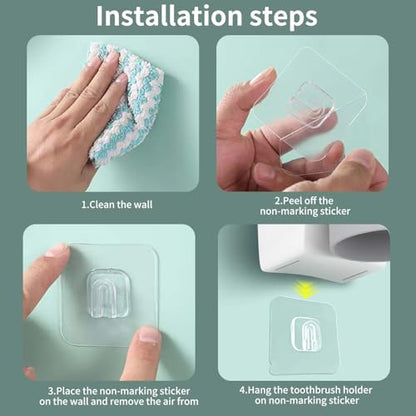 Installation steps

1.Clean the wall

2.Peel off the non-marking sticker

3.Place the non-marking sticker on the wall and remove the air from

4.Hang the toothbrush holder on non-marking sticker