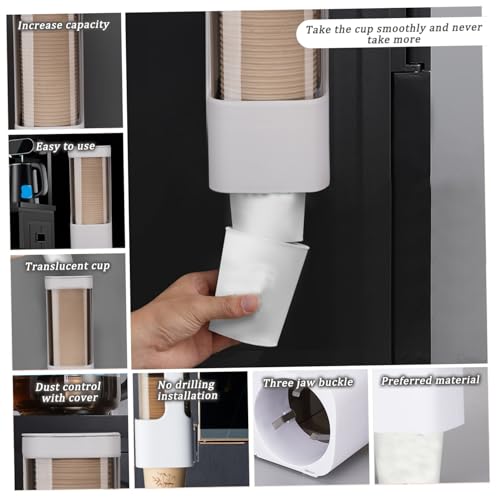 Increase capacity

Easy to use

Translucent cup

Take the cup smoothly and never take more

Dust control with cover

No drilling installation

Three jaw buckle

Preferred material