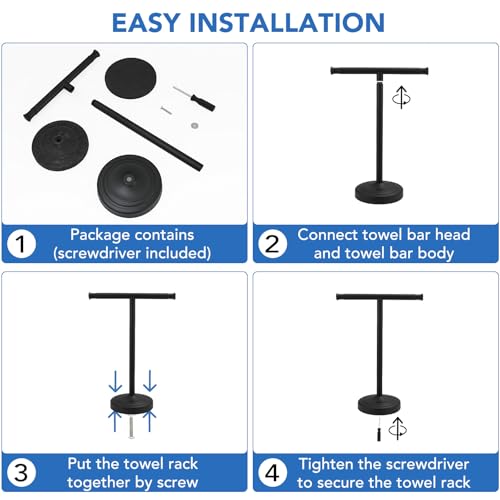 EASY INSTALLATION

1 Package contains (screwdriver included)

2 Connect towel bar head and towel bar body

3 Put the towel rack together by screw

4 Tighten the screwdriver to secure the towel rack