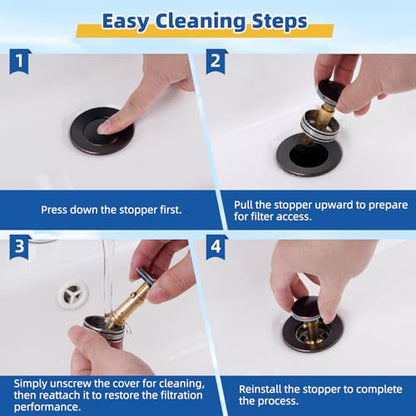 Easy Cleaning Steps

1

Press down the stopper first.

2

Pull the stopper upward to prepare for filter access.

3

Simply unscrew the cover for cleaning, then reattach it to restore the filtration performance.

4

Reinstall the stopper to complete the process.