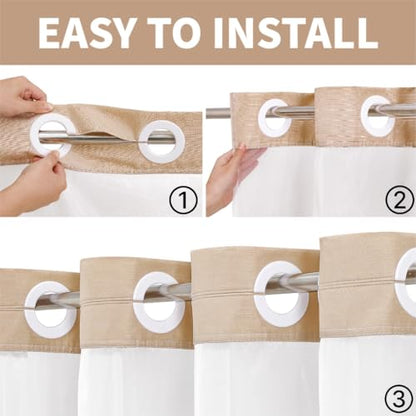 EASY TO INSTALL

①

②

③