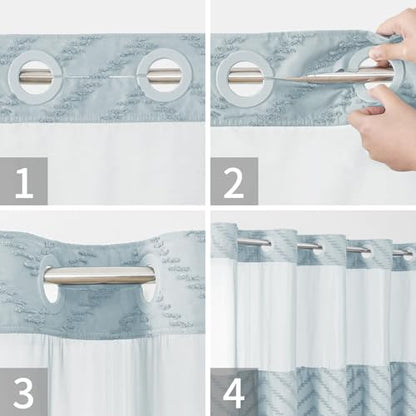 1

2

3

4