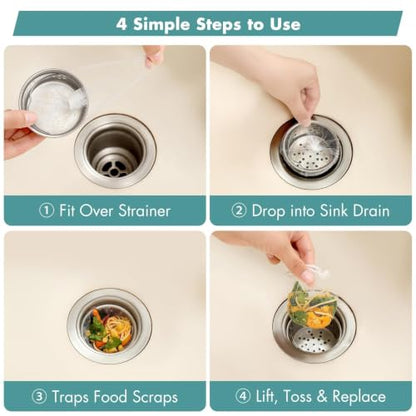 4 Simple Steps to Use

① Fit Over Strainer

② Drop into Sink Drain

③ Traps Food Scraps

④ Lift, Toss & Replace