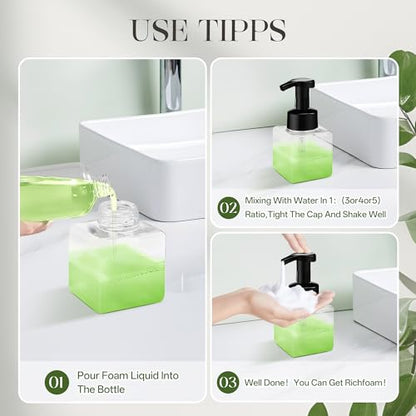 USE TIPPS

01 Pour Foam Liquid Into The Bottle

02 Mixing With Water In 1:（3or4or5) Ratio,Tight The Cap And Shake Well

03 Well Done！ You Can Get Richfoam！