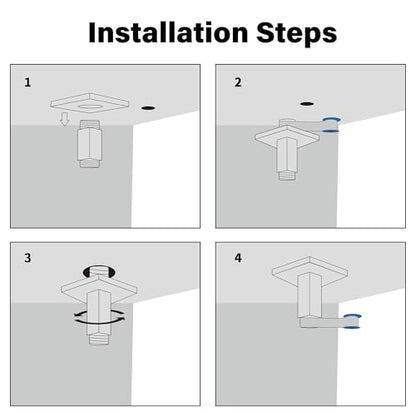 Installation Steps

1

2

3

4