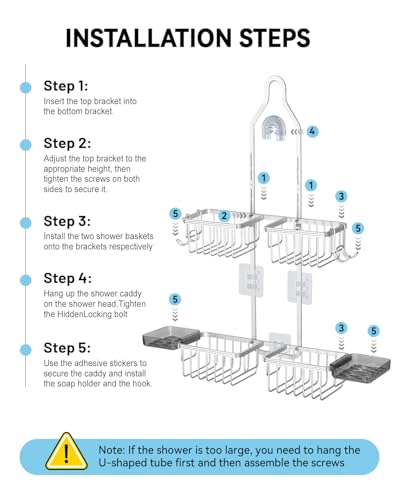 INSTALLATION STEPS

Step 1:
Insert the top bracket into the bottom bracket.

Step 2:
Adjust the top bracket to the appropriate height, then tighten the screws on both sides to secure it.

Step 3:
Install the two shower baskets onto the brackets respectively

Step 4:
Hang up the shower caddy on the shower head,Tighten the HiddenLocking bolt

Step 5:
Use the adhesive stickers to secure the caddy and install the soap holder and the hook.

4
1
1
3
5
2
5
5
3
5

!
Note: If the shower is too large, you need to hang the U-shaped tube first and then assemble the screws