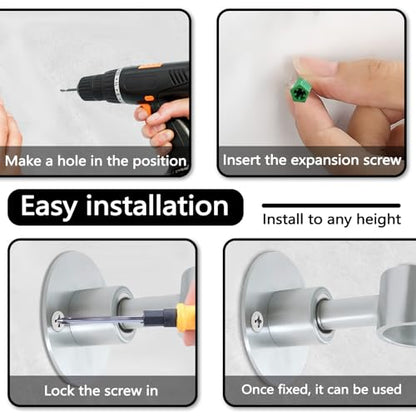 Make a hole in the position

Insert the expansion screw

Easy installation

Install to any height

Lock the screw in

Once fixed, it can be used