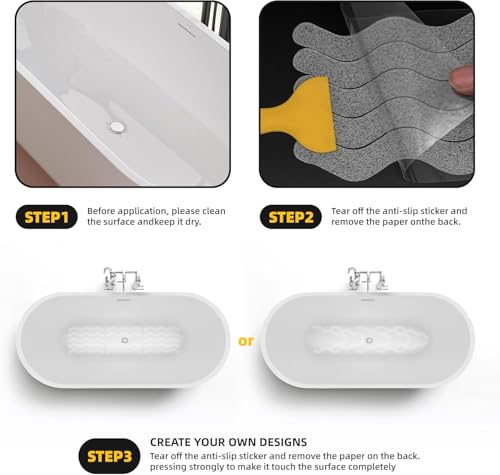 STEP1 Before application, please clean the surface andkeep it dry.

STEP2 Tear off the anti-slip sticker and remove the paper onthe back.

or

STEP3 CREATE YOUR OWN DESIGNS
Tear off the anti-slip sticker and remove the paper on the back. pressing strongly to make it touch the surface completely