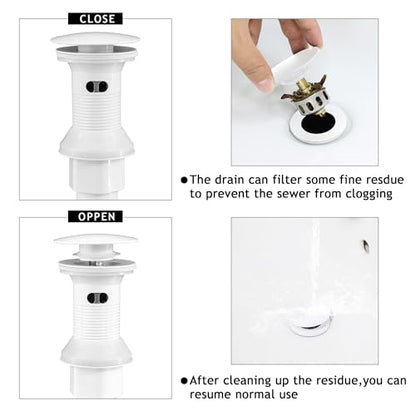 CLOSE

●The drain can filter some fine resdue to prevent the sewer from clogging

OPPEN

●After cleaning up the residue,you can resume normal use