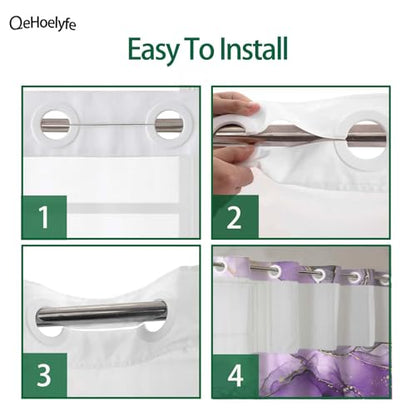 QeHoelyfe

Easy To Install

1

2

3

4