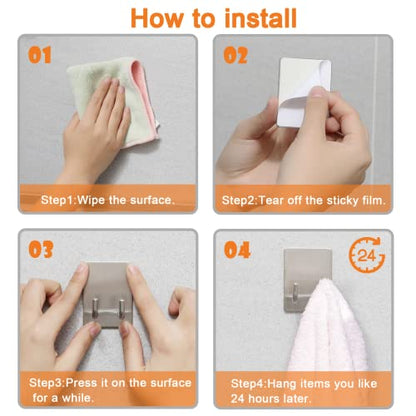 How to install

01

Step1:Wipe the surface.

02

Step2:Tear off the sticky film.

03

Step3:Press it on the surface for a while.

04

24

Step4:Hang items you like 24 hours later.