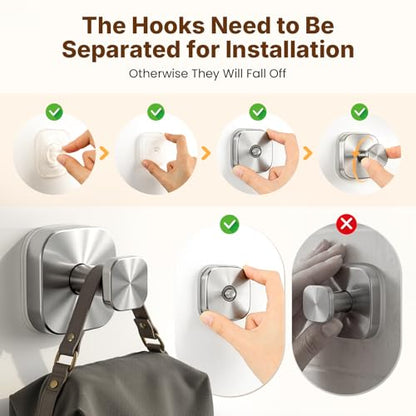 The Hooks Need to Be Separated for Installation

Otherwise They Will Fall Off