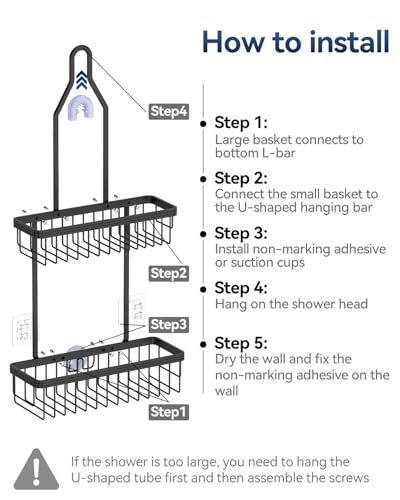 How to install

Step4

Step2

Step3

Step1

Step 1:
Large basket connects to bottom L-bar

Step 2:
Connect the small basket to the U-shaped hanging bar

Step 3:
Install non-marking adhesive or suction cups

Step 4:
Hang on the shower head

Step 5:
Dry the wall and fix the non-marking adhesive on the wall

If the shower is too large, you need to hang the U-shaped tube first and then assemble the screws