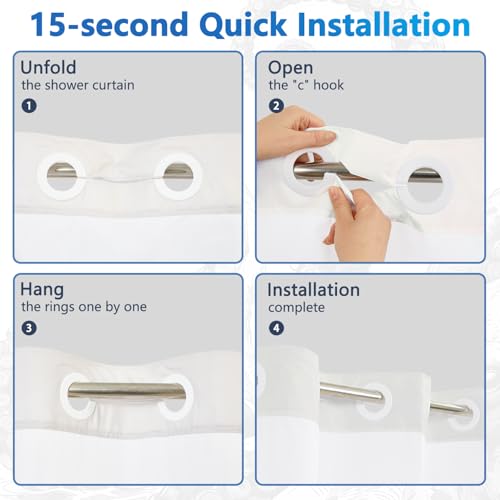 15-second Quick Installation

Unfold
the shower curtain
1

Open
the "c" hook
2

Hang
the rings one by one
3

Installation
complete
4