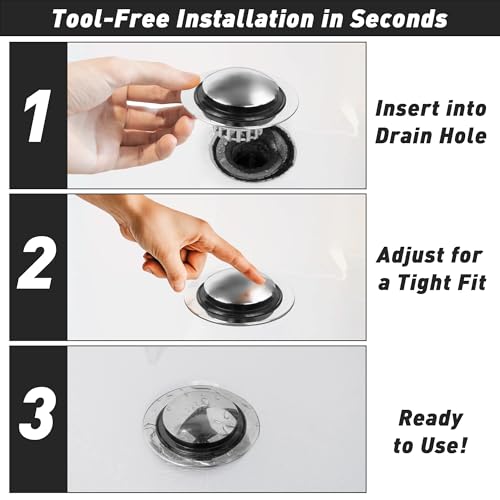 Tool-Free Installation in Seconds

1

Insert into Drain Hole

2

Adjust for a Tight Fit

3

Ready to Use!