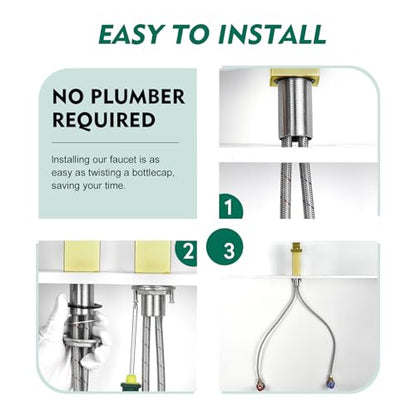 EASY TO INSTALL

NO PLUMBER REQUIRED

Installing our faucet is as easy as twisting a bottlecap, saving your time.

1

2

3