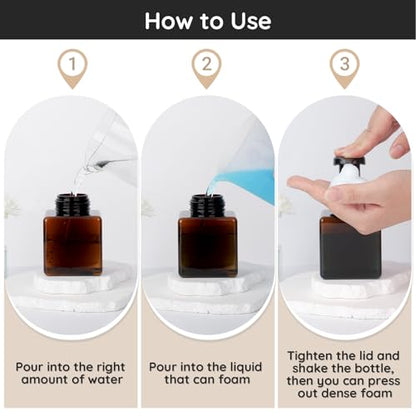 How to Use

1

Pour into the right amount of water

2

Pour into the liquid that can foam

3

Tighten the lid and shake the bottle, then you can press out dense foam