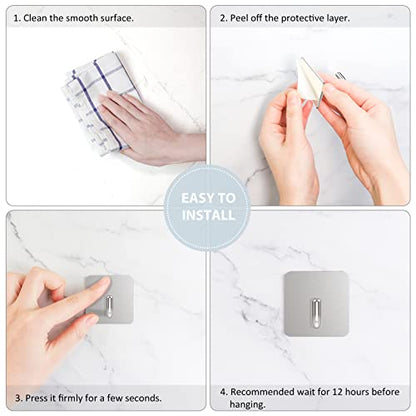 1. Clean the smooth surface.

2. Peel off the protective layer.

EASY TO INSTALL

3. Press it firmly for a few seconds.

4. Recommended wait for 12 hours before hanging.