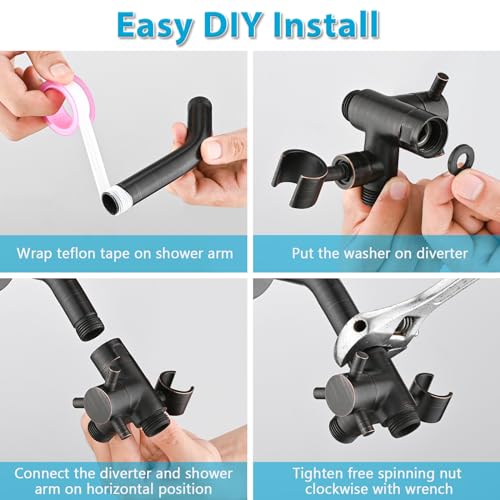 Easy DIY Install

Wrap teflon tape on shower arm

Put the washer on diverter

Connect the diverter and shower arm on horizontal position

Tighten free spinning nut clockwise with wrench