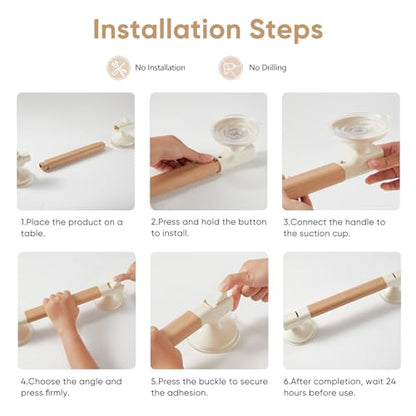 Installation Steps

No Installation

No Drilling

1.Place the product on a table.

2.Press and hold the button to install.

3.Connect the handle to the suction cup.

4.Choose the angle and press firmly.

5.Press the buckle to secure the adhesion.

6.After completion, wait 24 hours before use.