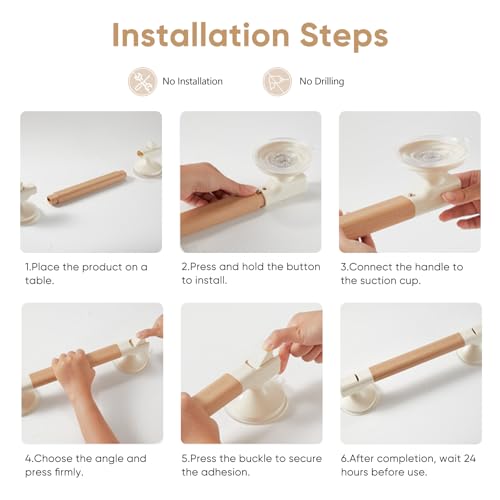 Installation Steps

No Installation

No Drilling

1.Place the product on a table.

2.Press and hold the button to install.

3.Connect the handle to the suction cup.

4.Choose the angle and press firmly.

5.Press the buckle to secure the adhesion.

6.After completion, wait 24 hours before use.