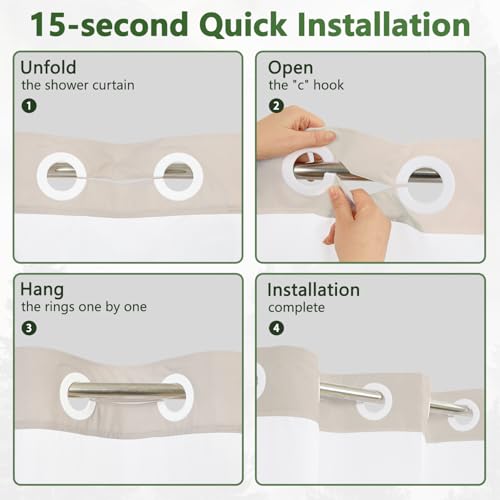 15-second Quick Installation

Unfold
the shower curtain
1

Open
the "c" hook
2

Hang
the rings one by one
3

Installation
complete
4