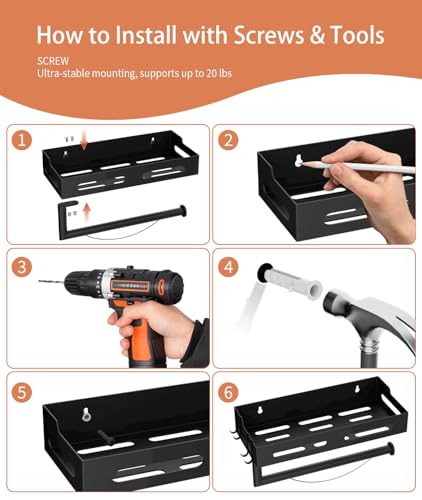 How to Install with Screws & Tools

SCREW
Ultra-stable mounting, supports up to 20 lbs

1

2

3

4

5

6