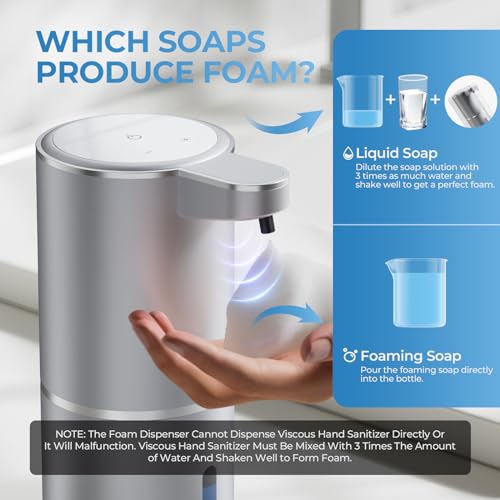 WHICH SOAPS PRODUCE FOAM?

+ +

Liquid Soap
Dilute the soap solution with 3 times as much water and shake well to get a perfect foam.

Foaming Soap
Pour the foaming soap directly into the bottle.

NOTE: The Foam Dispenser Cannot Dispense Viscous Hand Sanitizer Directly Or It Will Malfunction. Viscous Hand Sanitizer Must Be Mixed With 3 Times The Amount of Water And Shaken Well to Form Foam.