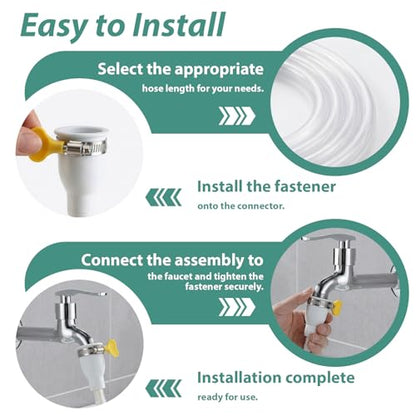 Easy to Install

Select the appropriate
hose length for your needs.

Install the fastener
onto the connector.

Connect the assembly to
the faucet and tighten the fastener securely.

Installation complete
ready for use.