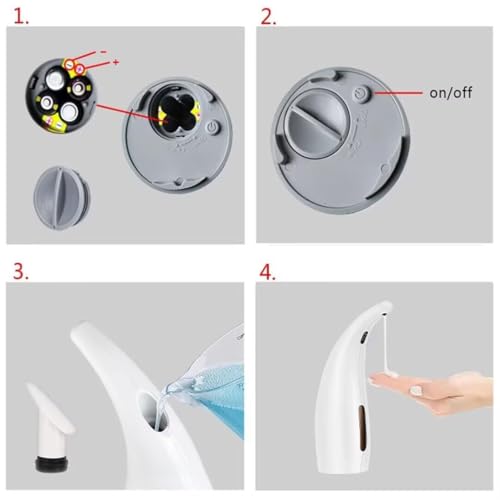 1.

-
+

2.

on/off

3.

4.