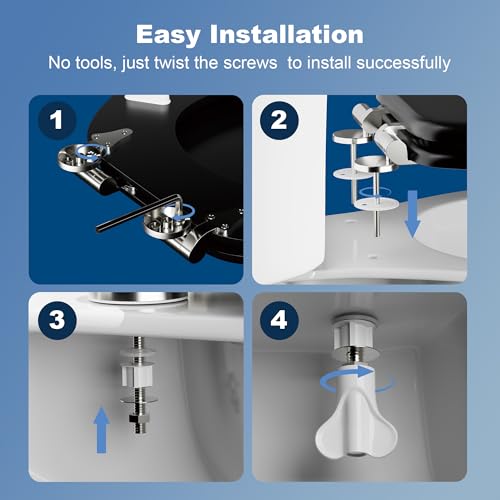 Easy Installation

No tools, just twist the screws to install successfully

1

2

3

4