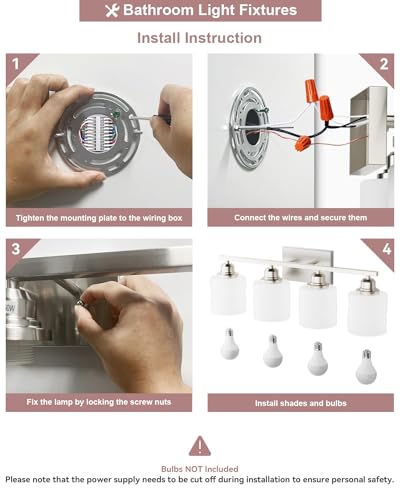 Bathroom Light Fixtures

Install Instruction

1

Tighten the mounting plate to the wiring box

2

Connect the wires and secure them

3

Fix the lamp by locking the screw nuts

4

Install shades and bulbs

Bulbs NOT Included

Please note that the power supply needs to be cut off during installation to ensure personal safety.