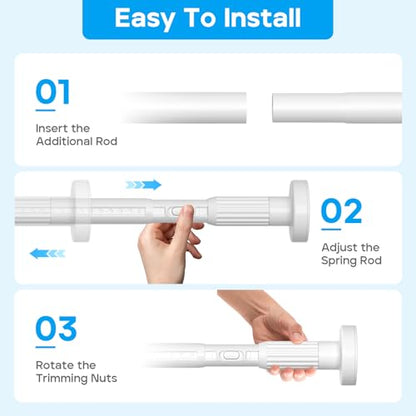 Easy To Install

01

Insert the Additional Rod

02

Adjust the Spring Rod

03

Rotate the Trimming Nuts