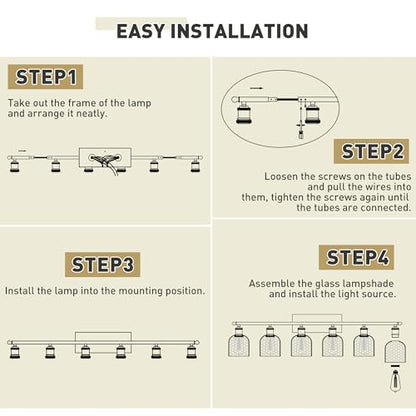 EASY INSTALLATION

STEP1

Take out the frame of the lamp and arrange it neatly.

STEP2

Loosen the screws on the tubes and pull the wires into them, tighten the screws again until the tubes are connected.

STEP3

Install the lamp into the mounting position.

STEP4

Assemble the glass lampshade and install the light source.