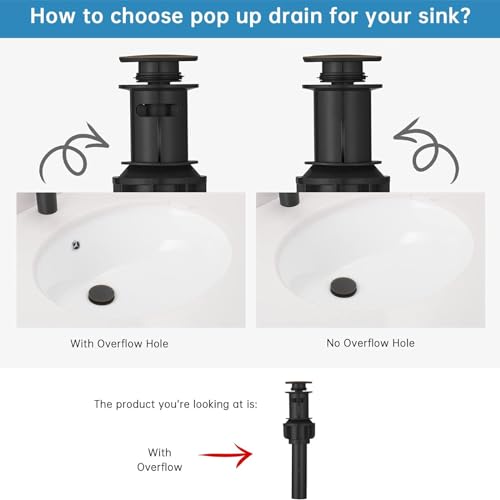 How to choose pop up drain for your sink?

With Overflow Hole

No Overflow Hole

The product you're looking at is:

With Overflow