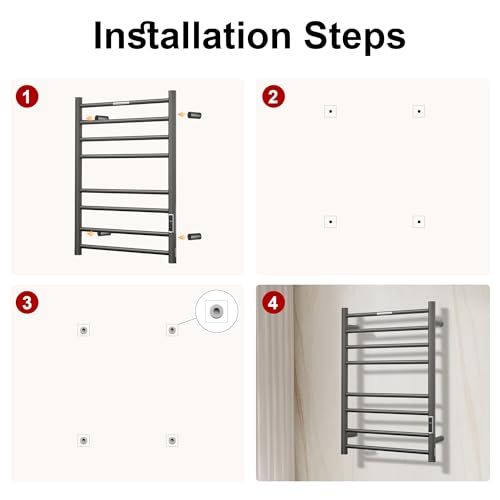 Installation Steps

1

2

3

4