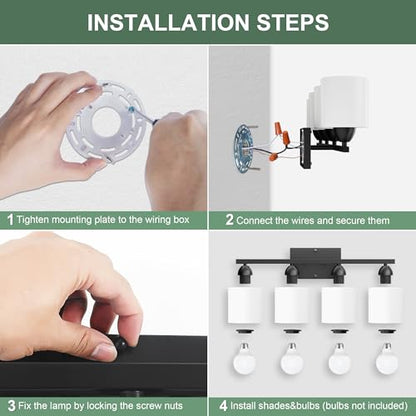 INSTALLATION STEPS

1 Tighten mounting plate to the wiring box

2 Connect the wires and secure them

3 Fix the lamp by locking the screw nuts

4 Install shades&bulbs (bulbs not included)