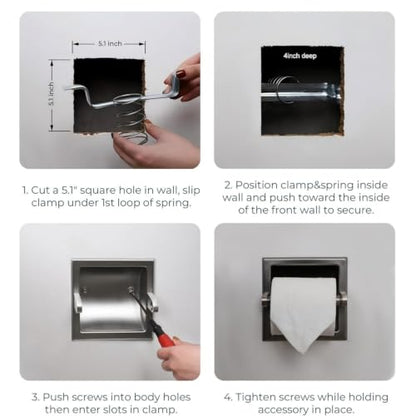 5.1 inch

5.1 inch

1. Cut a 5.1" square hole in wall, slip clamp under 1st loop of spring.

4inch deep

2. Position clamp&spring inside wall and push toward the inside of the front wall to secure.

3. Push screws into body holes then enter slots in clamp.

4. Tighten screws while holding accessory in place.