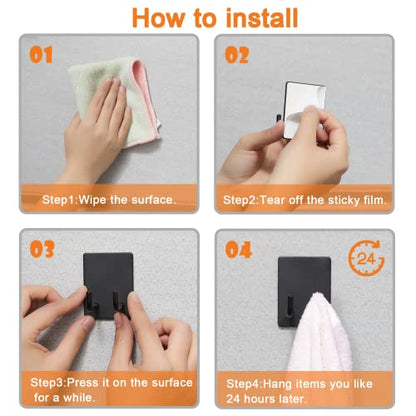 How to install

01

Step1:Wipe the surface.

02

Step2:Tear off the sticky film.

03

Step3:Press it on the surface for a while.

04

24

Step4:Hang items you like 24 hours later.