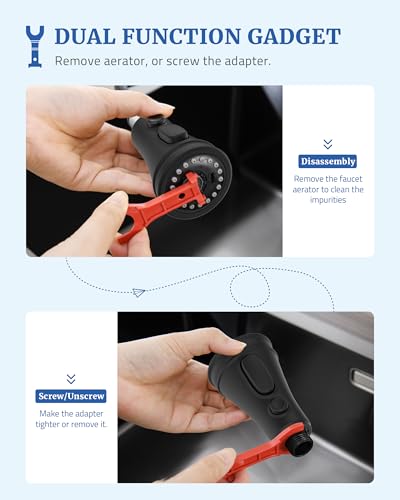 DUAL FUNCTION GADGET
Remove aerator, or screw the adapter.

Disassembly
Remove the faucet aerator to clean the impurities

Screw/Unscrew
Make the adapter tighter or remove it.