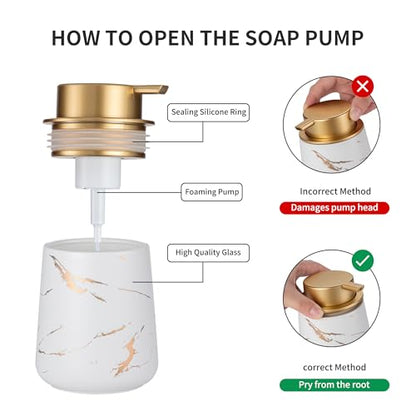 HOW TO OPEN THE SOAP PUMP

Sealing Silicone Ring

Foaming Pump

High Quality Glass

Incorrect Method

Damages pump head

correct Method

Pry from the root