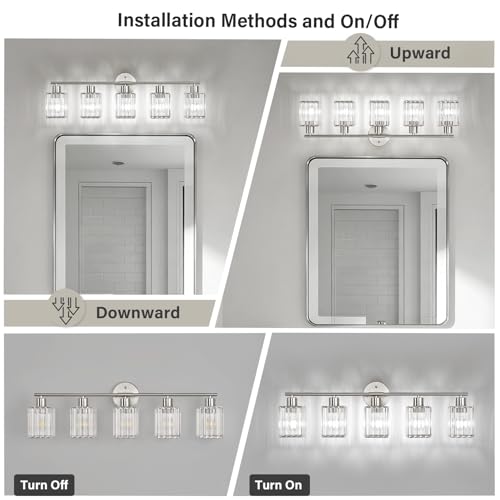 Installation Methods and On/Off

Upward

Downward

Turn Off

Turn On