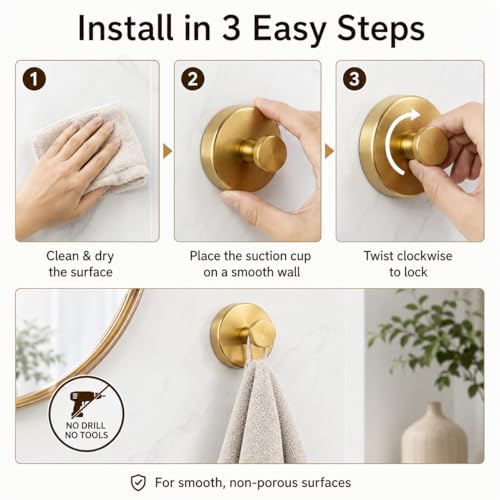 Install in 3 Easy Steps

1

Clean & dry the surface

2

Place the suction cup on a smooth wall

3

Twist clockwise to lock

NO DRILL NO TOOLS

For smooth, non-porous surfaces