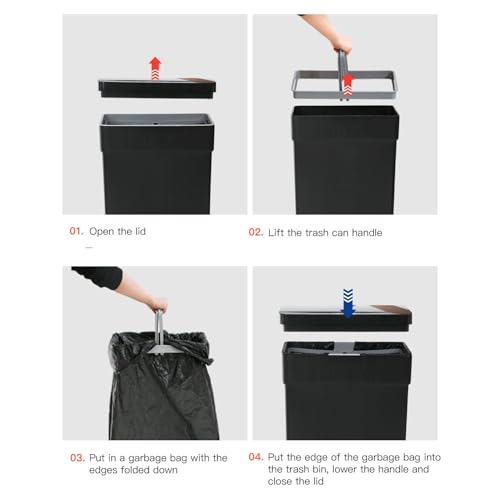 01. Open the lid

02. Lift the trash can handle

03. Put in a garbage bag with the edges folded down

04. Put the edge of the garbage bag into the trash bin, lower the handle and close the lid