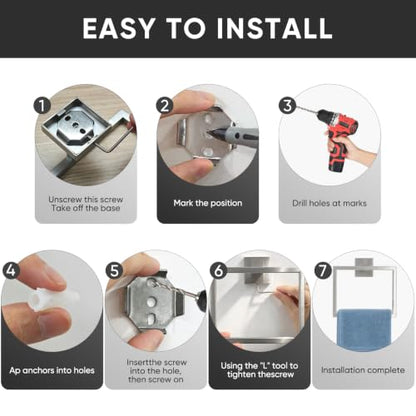 EASY TO INSTALL

1
Unscrew this screw
Take off the base

2
Mark the position

3
Drill holes at marks

4
Ap anchors into holes

5
Insertthe screw
into the hole,
then screw on

6
Using the "L" tool to
tighten thescrew

7
Installation complete