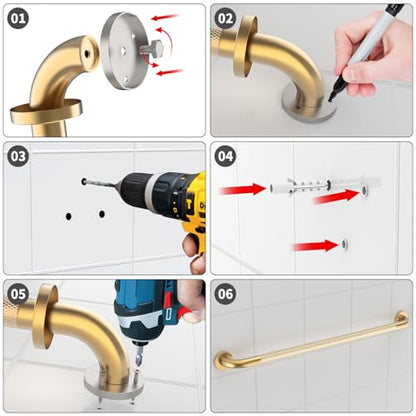 01

02

03

04

05

06